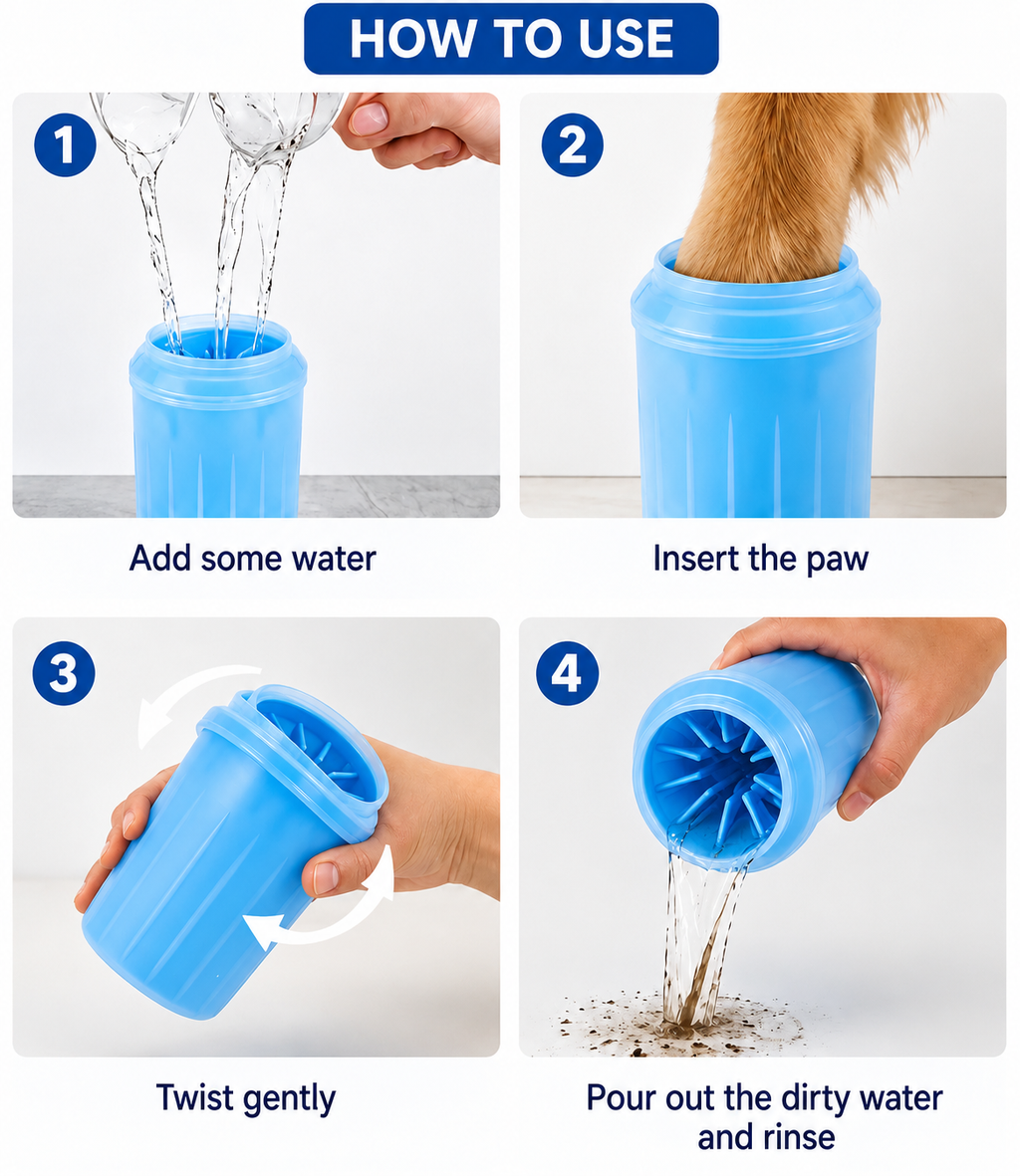 HOW TO USE

1

Add some water

2

Insert the paw

3

Twist gently

4

Pour out the dirty water and rinse